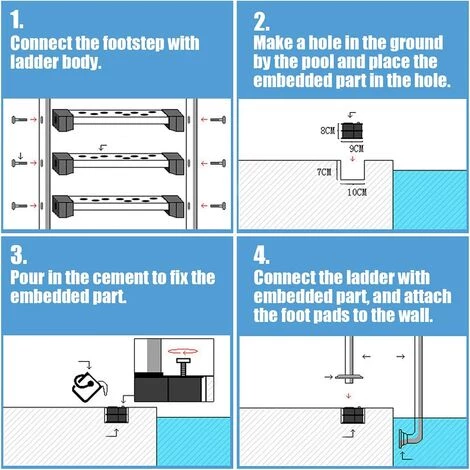 1.
Connect the footstep with ladder body.

2.
Make a hole in the ground by the pool and place the embedded part in the hole.

8CM
9CM
7CM
10CM

3.
Pour in the cement to fix the embedded part.

4.
Connect the ladder with embedded part, and attach the foot pads to the wall.